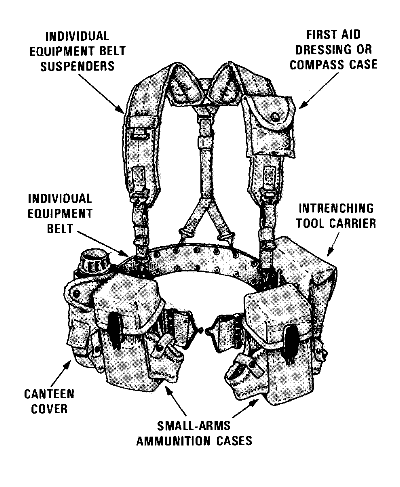 INDIVIDUAL EQUIPMENT BELT SUSPENDERS

FIRST AID DRESSING OR COMPASS CASE

INDIVIDUAL EQUIPMENT BELT

INTRENCHING TOOL CARRIER

CANTEEN COVER

SMALL-ARMS AMMUNITION CASES